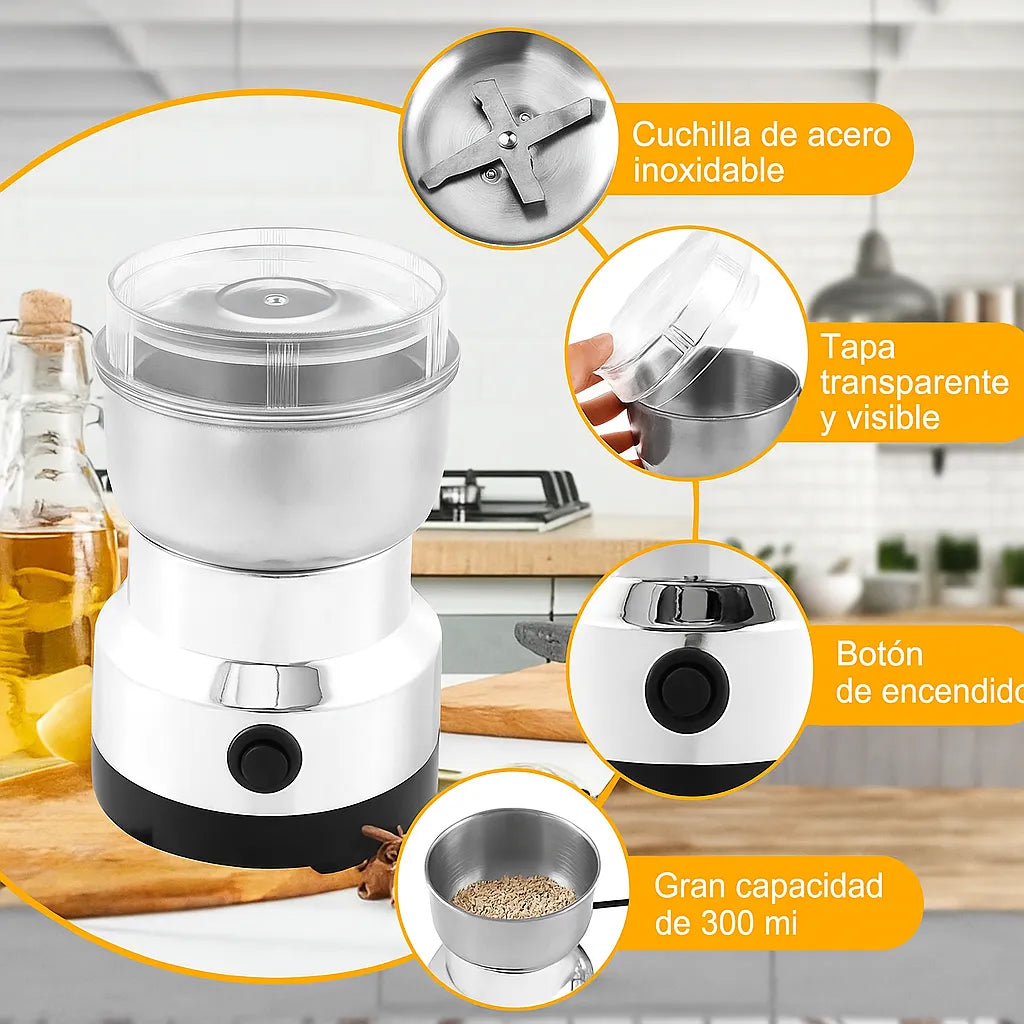 Cuchilla de acero inoxidable

Tapa transparente y visible

Botón de encendido

Gran capacidad de 300 mi