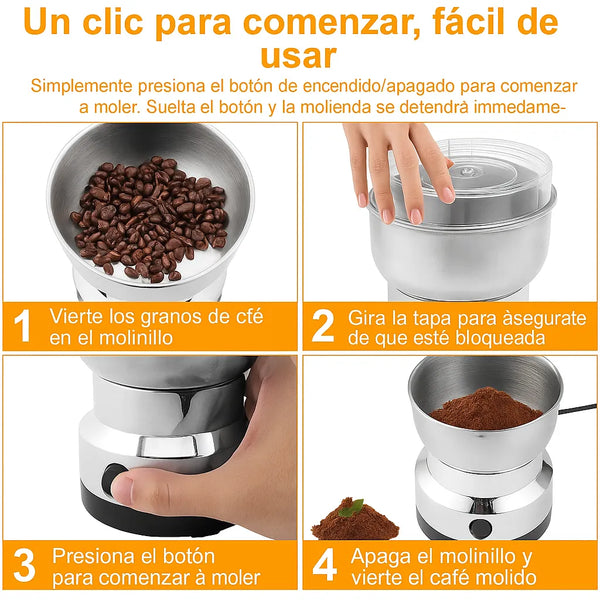 Un clic para comenzar, fácil de usar

Simplemente presiona el botón de encendido/apagado para comenzar a moler. Suelta el botón y la molienda se detendrà immedame-

1 Vierte los granos de cfé en el molinillo

2 Gira la tapa para àsegurate de que esté bloqueada

3 Presiona el botón para comenzar à moler

4 Apaga el molinillo y vierte el café molido